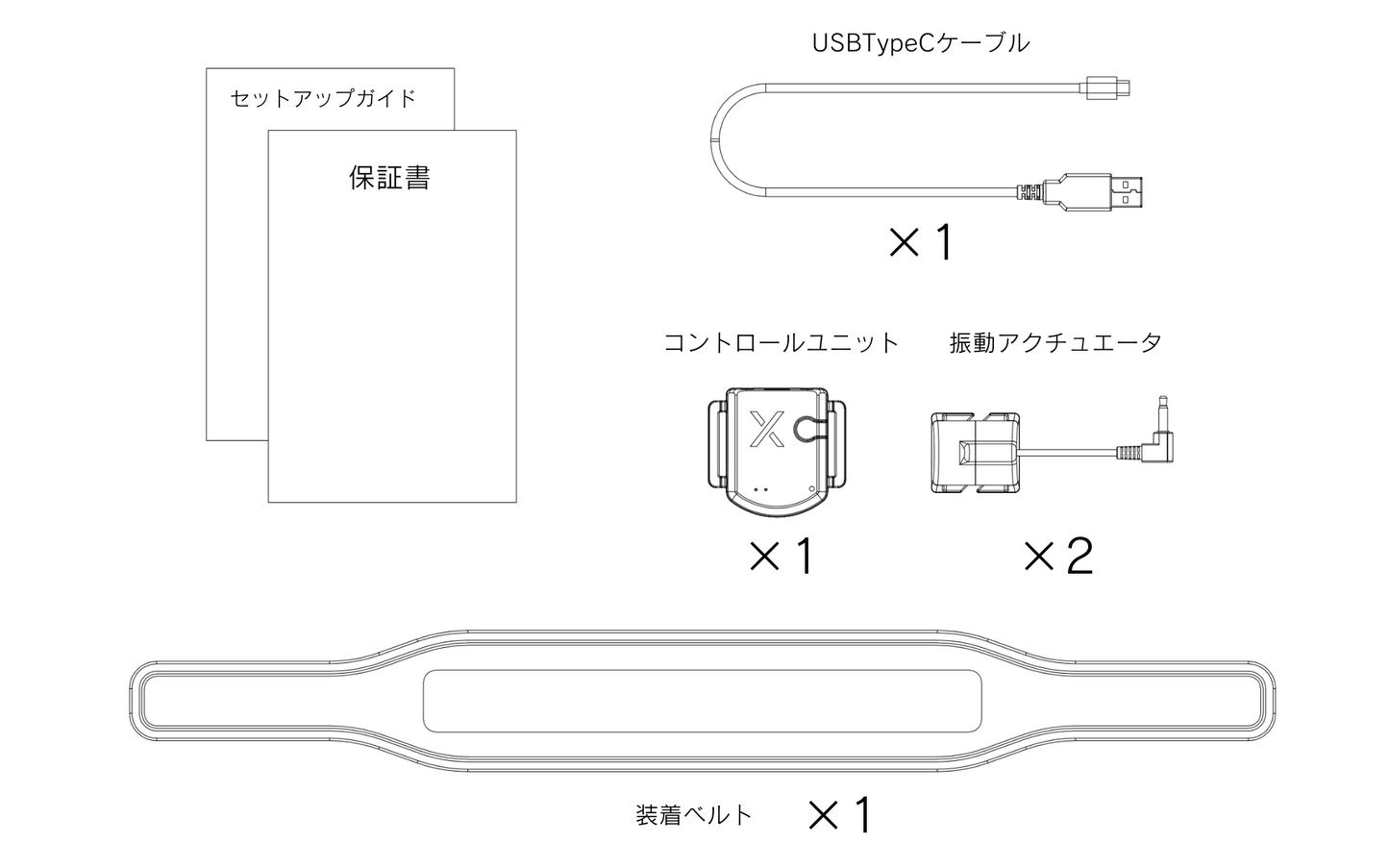 セットアップガイド

保証書

USBTypeCケーブル

×1

コントロールユニット

振動アクチュエータ

X

×1

×2

装着ベルト

×1